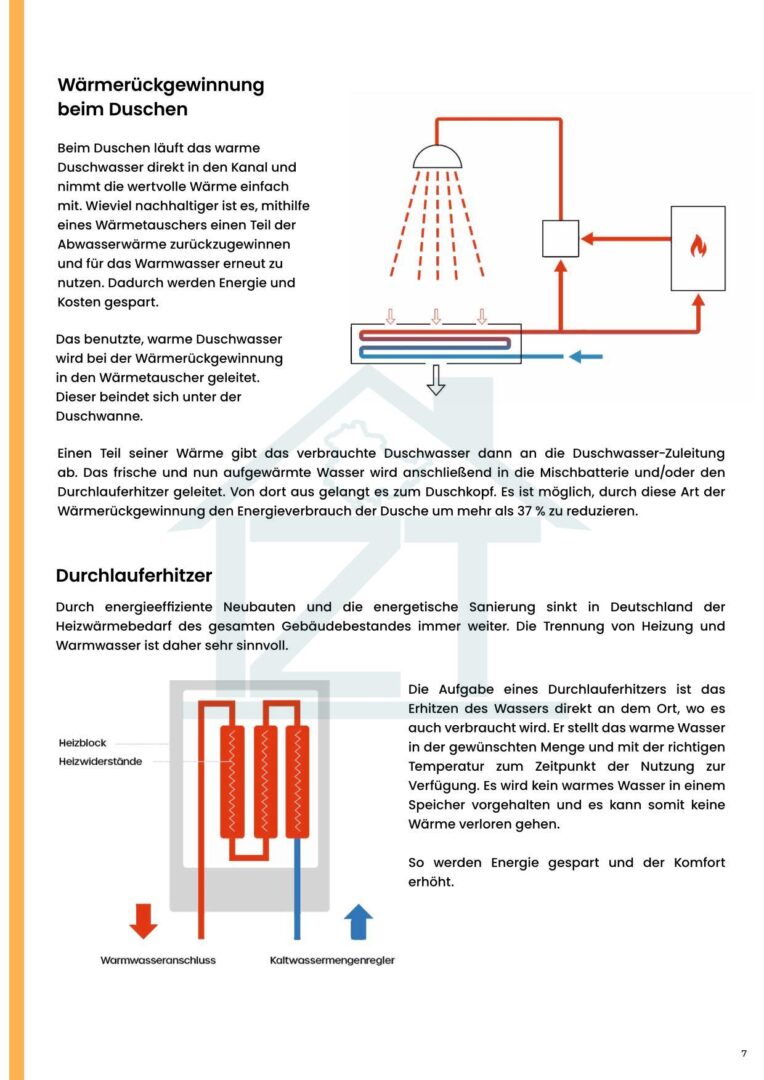 Wärmerückgewinnung beim Duschen

Beim Duschen läuft das warme Duschwasser direkt in den Kanal und nimmt die wertvolle Wärme einfach mit. Wieviel nachhaltiger ist es, mithilfe eines Wärmetauschers einen Teil der Abwasserwärme zurückzugewinnen und für das Warmwasser erneut zu nutzen. Dadurch werden Energie und Kosten gespart.

Das benutzte, warme Duschwasser wird bei der Wärmerückgewinnung in den Wärmetauscher geleitet. Dieser beindet sich unter der Duschwanne.

Einen Teil seiner Wärme gibt das verbrauchte Duschwasser dann an die Duschwasser-Zuleitung ab. Das frische und nun aufgewärmte Wasser wird anschließend in die Mischbatterie und/oder den Durchlauferhitzer geleitet. Von dort aus gelangt es zum Duschkopf. Es ist möglich, durch diese Art der Wärmerückgewinnung den Energieverbrauch der Dusche um mehr als 37 % zu reduzieren.

Durchlauferhitzer

Durch energieeffiziente Neubauten und die energetische Sanierung sinkt in Deutschland der Heizwärmebedarf des gesamten Gebäudebestandes immer weiter. Die Trennung von Heizung und Warmwasser ist daher sehr sinnvoll.

Heizblock
Heizwiderstände
Warmwasseranschluss
Kaltwassermengenregler

Die Aufgabe eines Durchlauferhitzers ist das Erhitzen des Wassers direkt an dem Ort, wo es auch verbraucht wird. Er stellt das warme Wasser in der gewünschten Menge und mit der richtigen Temperatur zum Zeitpunkt der Nutzung zur Verfügung. Es wird kein warmes Wasser in einem Speicher vorgehalten und es kann somit keine Wärme verloren gehen.

So werden Energie gespart und der Komfort erhöht.

7